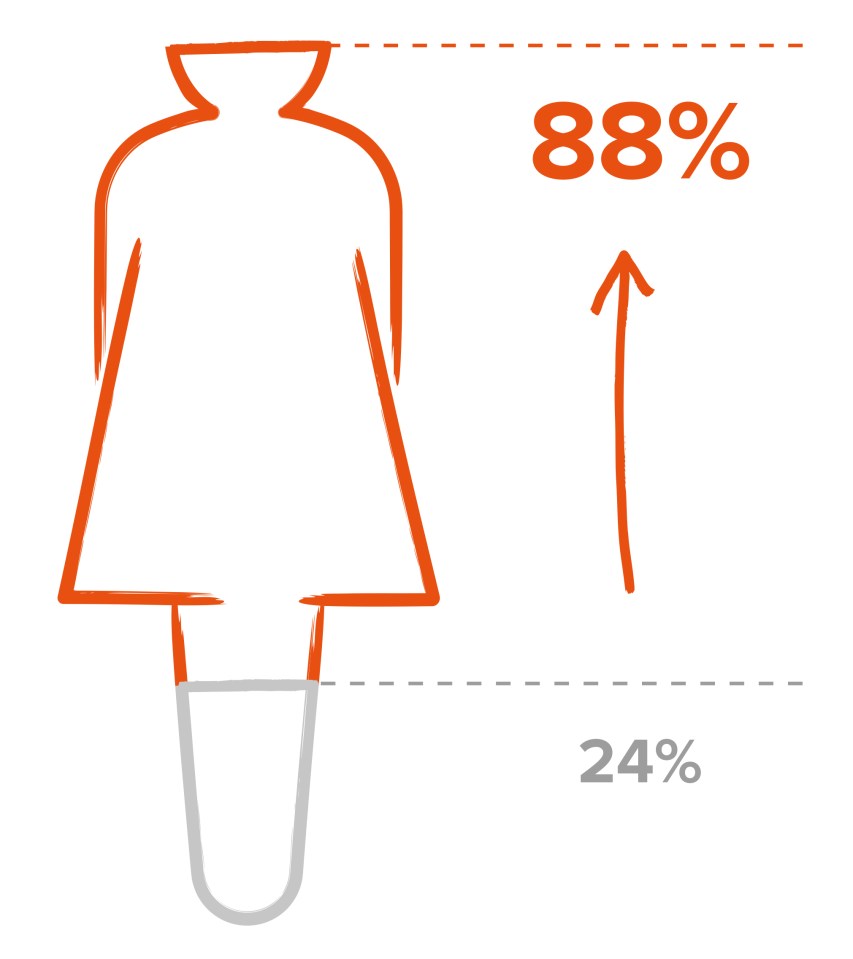 88%

24%