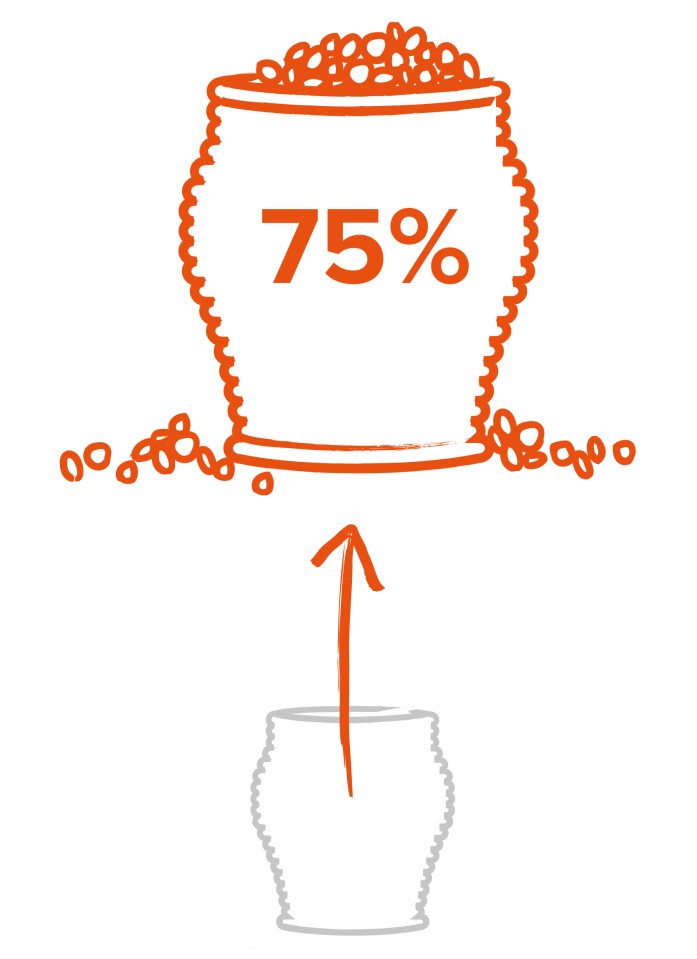 75%