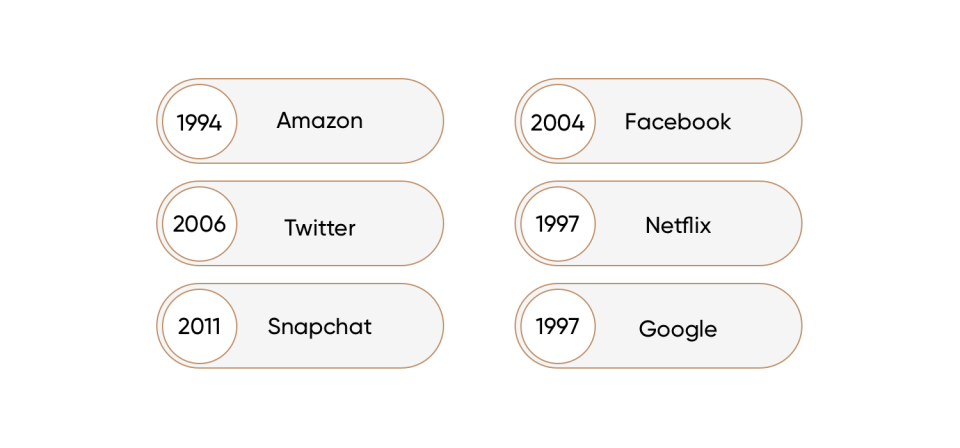 1994 Amazon

2006 Twitter

2011 Snapchat

2004 Facebook

1997 Netflix

1997 Google