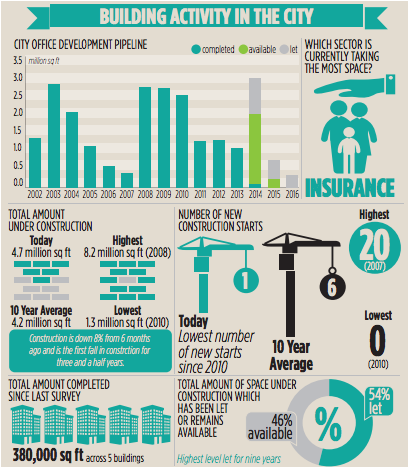 BUILDING ACTIVITY IN THE CITY

CITY OFFICE DEVELOPMENT PIPELINE

completed available let

million sq ft

3.5
3.0
2.5
2.0
1.5
1.0
0.5
0.0

2002 2003 2004 2005 2006 2007 2008 2009 2010 2011 2012 2013 2014 2015 2016

WHICH SECTOR IS CURRENTLY TAKING THE MOST SPACE?

INSURANCE

TOTAL AMOUNT UNDER CONSTRUCTION

Today
4.7 million sq ft

Highest
8.2 million sq ft (2008)

10 Year Average
4.2 million sq ft

Lowest
1.3 million sq ft (2010)

Construction is down 8% from 6 months ago and is the first fall in constrction for three and a half years.

NUMBER OF NEW CONSTRUCTION STARTS

1

Today
Lowest number of new starts since 2010

6

10 Year Average

Highest
20
(2007)

Lowest
0
(2010)

TOTAL AMOUNT COMPLETED SINCE LAST SURVEY

380,000 sq ft across 5 buildings

TOTAL AMOUNT OF SPACE UNDER CONSTRUCTION WHICH HAS BEEN LET OR REMAINS AVAILABLE

46% available

%

54% let

Highest level let for nine years